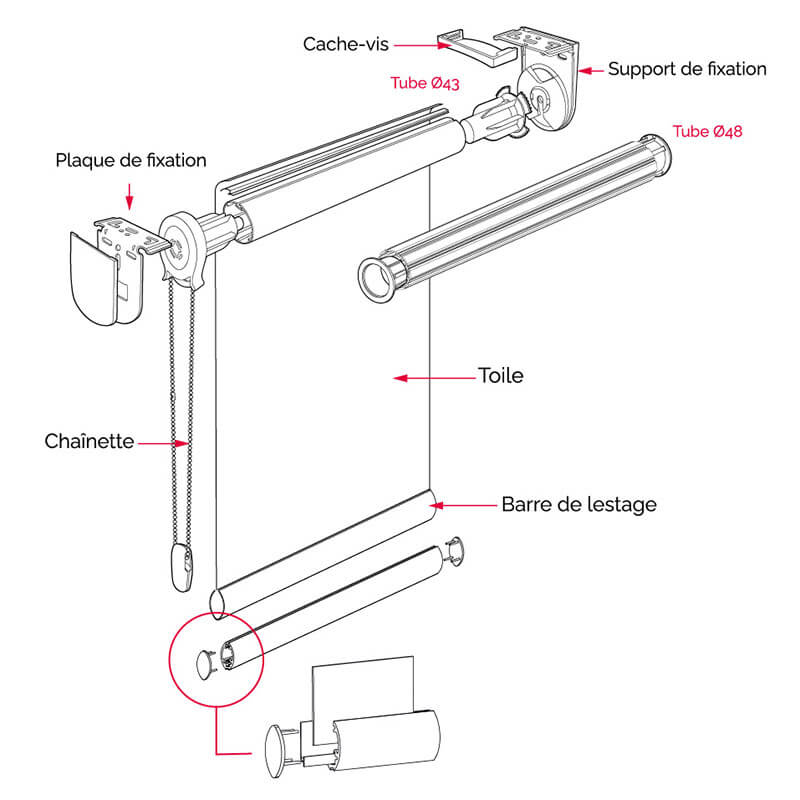 Cache-vis

Support de fixation

Tube Ø43

Tube Ø48

Plaque de fixation

Toile

Chaînette

Barre de lestage